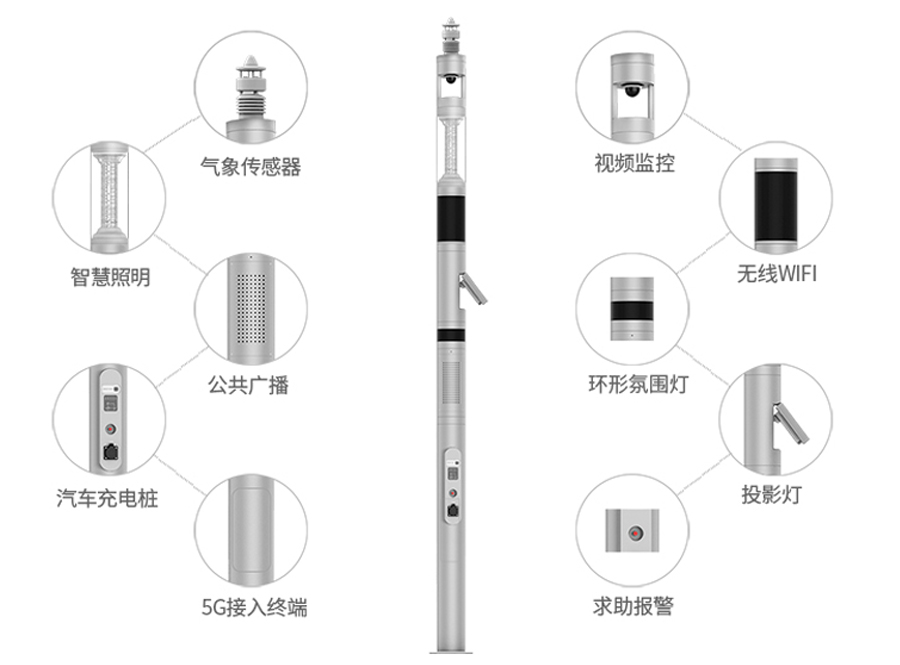 气象传感器

智慧照明

公共广播

汽车充电桩

5G接入终端

视频监控

无线WIFI

环形氛围灯

投影灯

求助报警